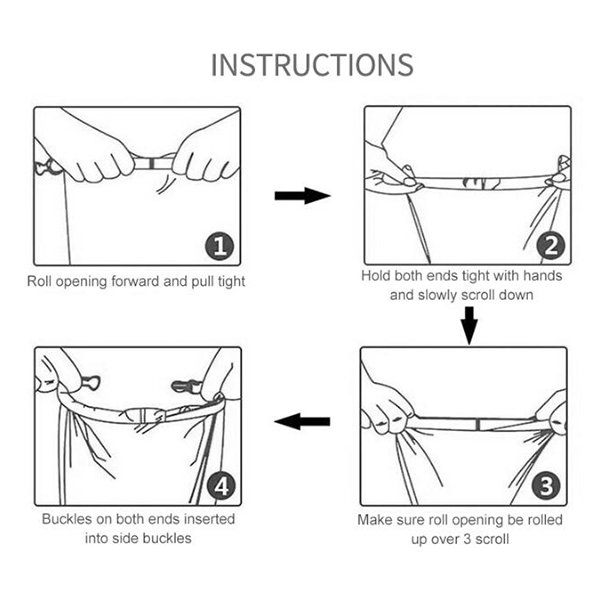 INSTRUCTIONS

1

Roll opening forward and pull tight

2

Hold both ends tight with hands and slowly scroll down

3

Make sure roll opening be rolled up over 3 scroll

4

Buckles on both ends inserted into side buckles